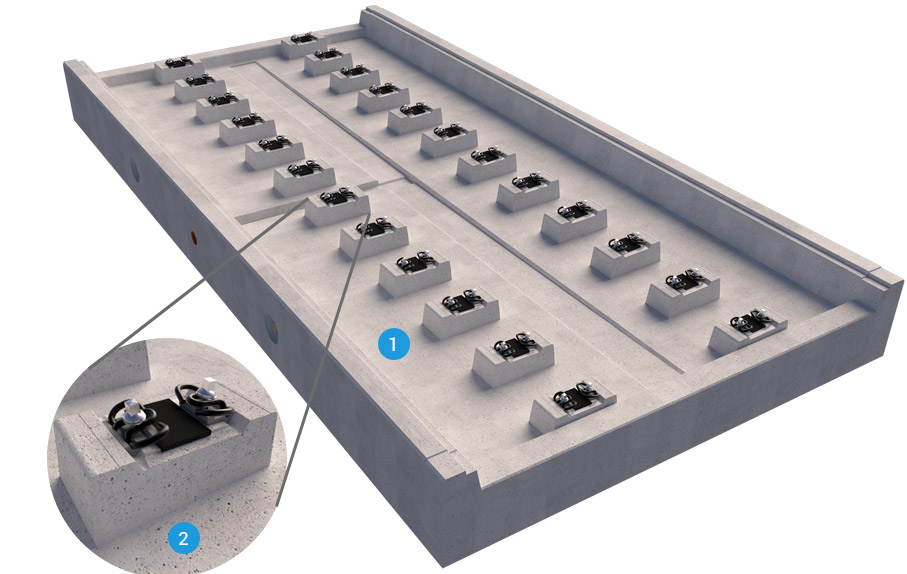 1

2