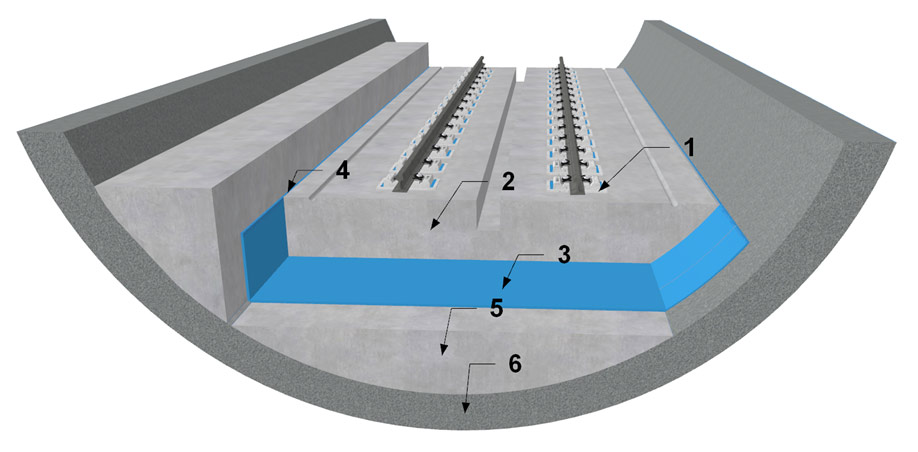 4
2
1
3
5
6